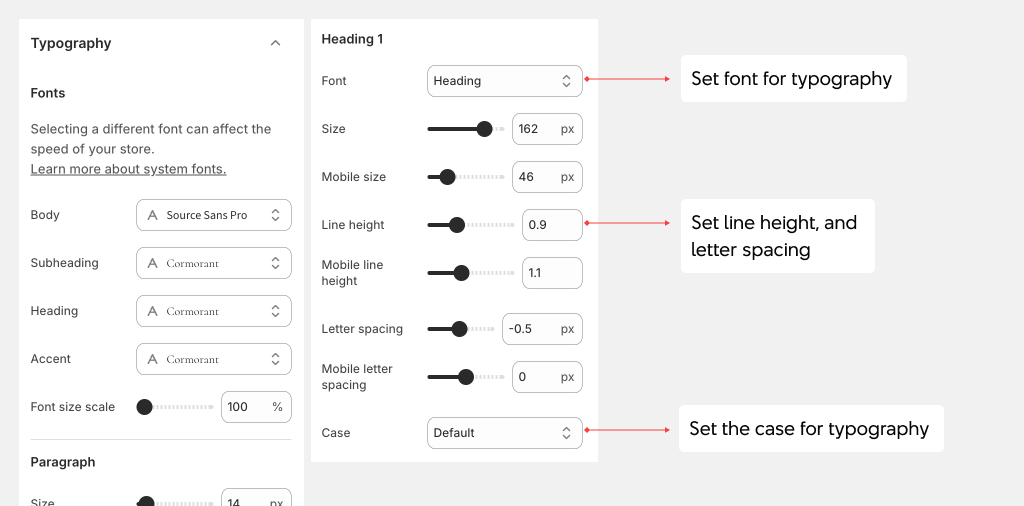 Typography

Fonts

Selecting a different font can affect the speed of your store.
Learn more about system fonts.

Body
Source Sans Pro

Subheading
Cormorant

Heading
Cormorant

Accent
Cormorant

Font size scale
100 %

Paragraph

Size
14 px

Heading 1

Font
Heading

Size
162 px

Mobile size
46 px

Line height
0.9

Mobile line height
1.1

Letter spacing
-0.5 px

Mobile letter spacing
0 px

Case
Default

Set font for typography

Set line height, and letter spacing

Set the case for typography